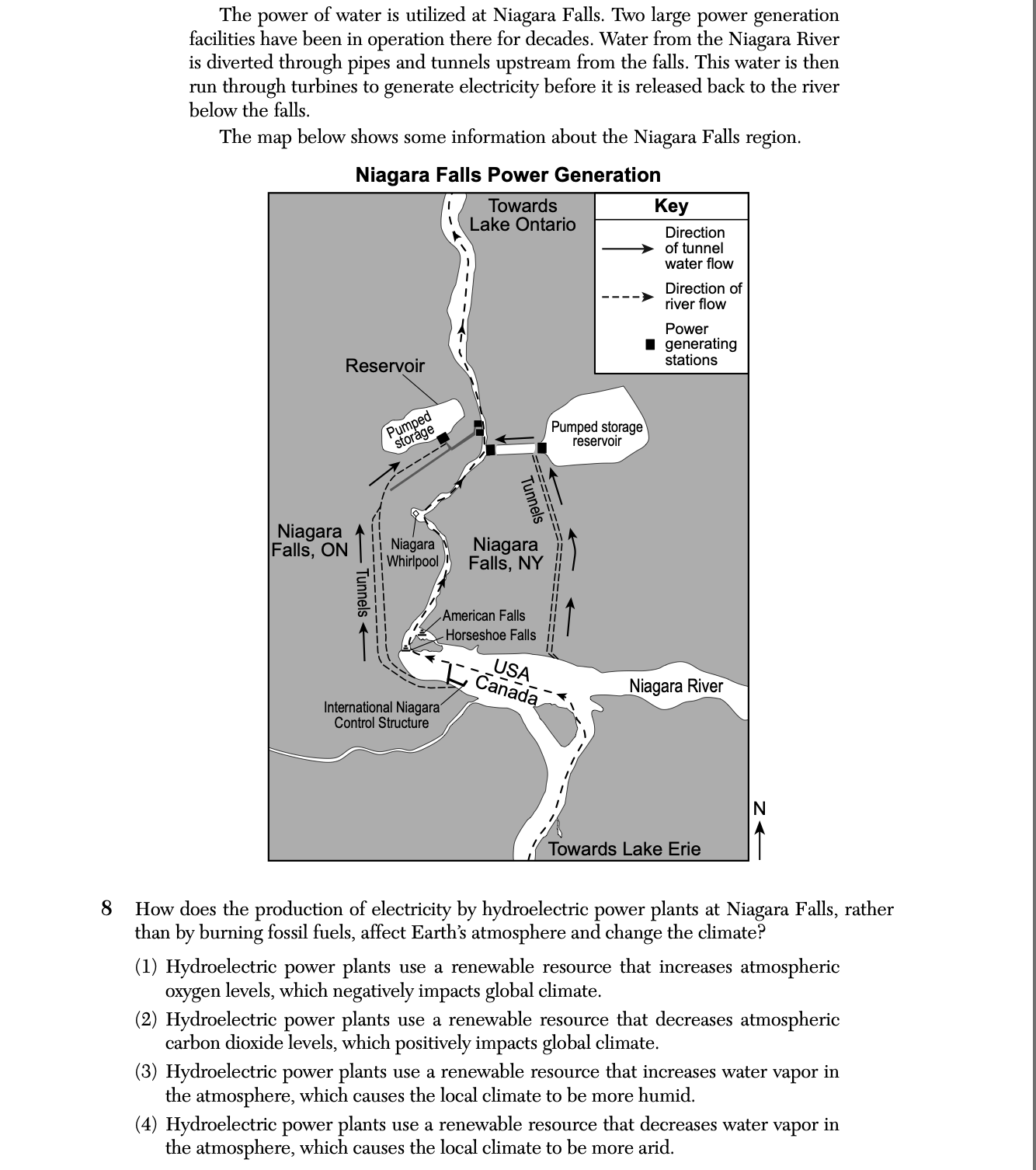 The power of water is utilized at Niagara Falls. Two large power generation facilities have been in operation there for decades. Water from the Niagara River is diverted through pipes and tunnels upstream from the falls. This water is then run through turbines to generate electricity before it is released back to the river below the falls.

The map below shows some information about the Niagara Falls region.

Niagara Falls Power Generation

Towards Lake Ontario

Key
Direction of tunnel water flow
Direction of river flow
Power generating stations

Reservoir

Pumped storage

Pumped storage reservoir

Tunnels

Niagara Falls, ON

Niagara Whirlpool

Niagara Falls, NY

Tunnels

American Falls

Horseshoe Falls

USA

Canada

Niagara River

International Niagara Control Structure

N

Towards Lake Erie

8 How does the production of electricity by hydroelectric power plants at Niagara Falls, rather than by burning fossil fuels, affect Earth's atmosphere and change the climate?

(1) Hydroelectric power plants use a renewable resource that increases atmospheric oxygen levels, which negatively impacts global climate.

(2) Hydroelectric power plants use a renewable resource that decreases atmospheric carbon dioxide levels, which positively impacts global climate.

(3) Hydroelectric power plants use a renewable resource that increases water vapor in the atmosphere, which causes the local climate to be more humid.

(4) Hydroelectric power plants use a renewable resource that decreases water vapor in the atmosphere, which causes the local climate to be more arid.