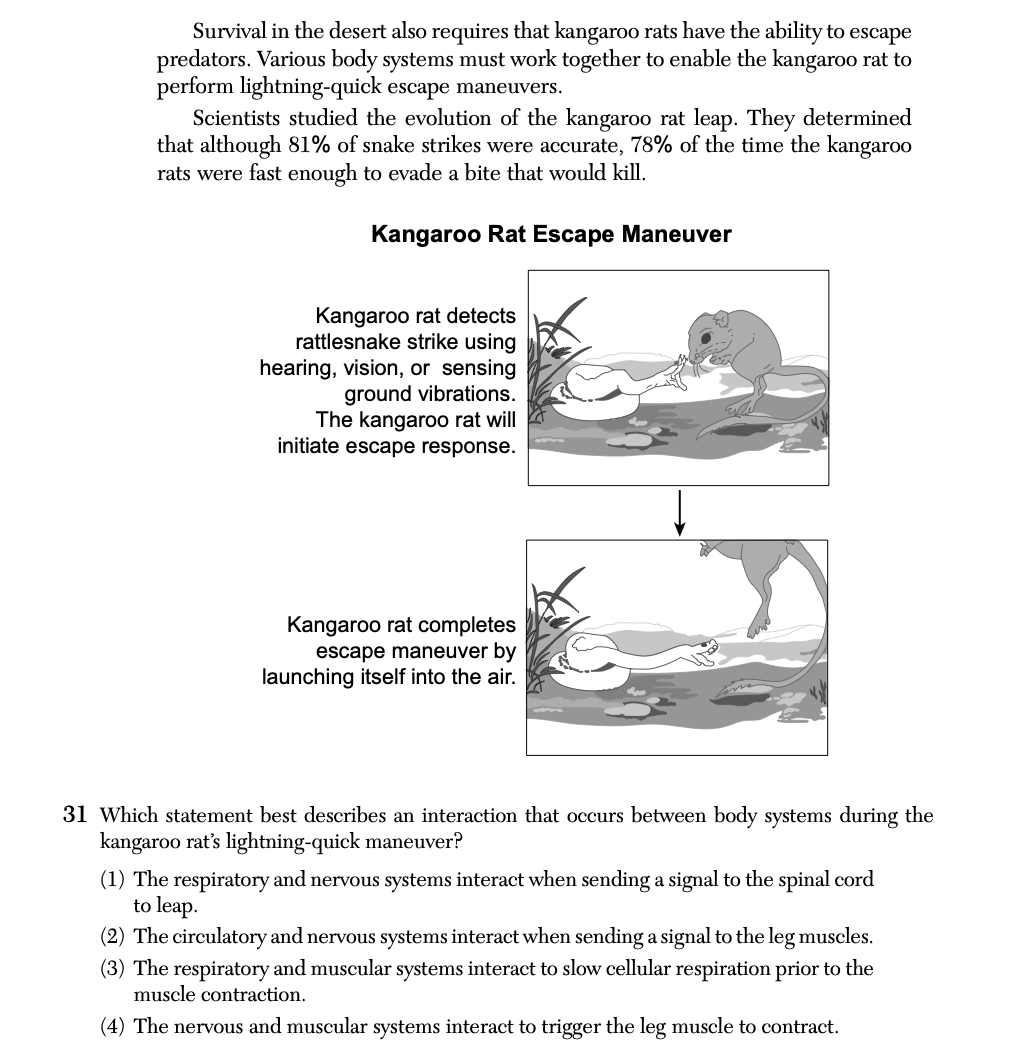 Survival in the desert also requires that kangaroo rats have the ability to escape predators. Various body systems must work together to enable the kangaroo rat to perform lightning-quick escape maneuvers.

Scientists studied the evolution of the kangaroo rat leap. They determined that although 81% of snake strikes were accurate, 78% of the time the kangaroo rats were fast enough to evade a bite that would kill.

Kangaroo Rat Escape Maneuver

Kangaroo rat detects rattlesnake strike using hearing, vision, or sensing ground vibrations. The kangaroo rat will initiate escape response.

Kangaroo rat completes escape maneuver by launching itself into the air.

31 Which statement best describes an interaction that occurs between body systems during the kangaroo rat's lightning-quick maneuver?

(1) The respiratory and nervous systems interact when sending a signal to the spinal cord to leap.

(2) The circulatory and nervous systems interact when sending a signal to the leg muscles.

(3) The respiratory and muscular systems interact to slow cellular respiration prior to the muscle contraction.

(4) The nervous and muscular systems interact to trigger the leg muscle to contract.