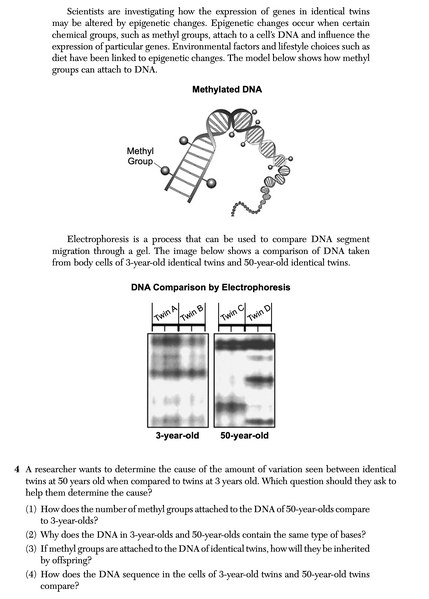 Scientists are investigating how the expression of genes in identical twins may be altered by epigenetic changes. Epigenetic changes occur when certain chemical groups, such as methyl groups, attach to a cell's DNA and influence the expression of particular genes. Environmental factors and lifestyle choices such as diet have been linked to epigenetic changes. The model below shows how methyl groups can attach to DNA.

Methylated DNA

Methyl Group

Electrophoresis is a process that can be used to compare DNA segment migration through a gel. The image below shows a comparison of DNA taken from body cells of 3-year-old identical twins and 50-year-old identical twins.

DNA Comparison by Electrophoresis

Twin A Twin B Twin C Twin D

3-year-old 50-year-old

4 A researcher wants to determine the cause of the amount of variation seen between identical twins at 50 years old when compared to twins at 3 years old. Which question should they ask to help them determine the cause?

(1) How does the number of methyl groups attached to the DNA of 50-year-olds compare to 3-year-olds?

(2) Why does the DNA in 3-year-olds and 50-year-olds contain the same type of bases?

(3) If methyl groups are attached to the DNA of identical twins, how will they be inherited by offspring?

(4) How does the DNA sequence in the cells of 3-year-old twins and 50-year-old twins compare?