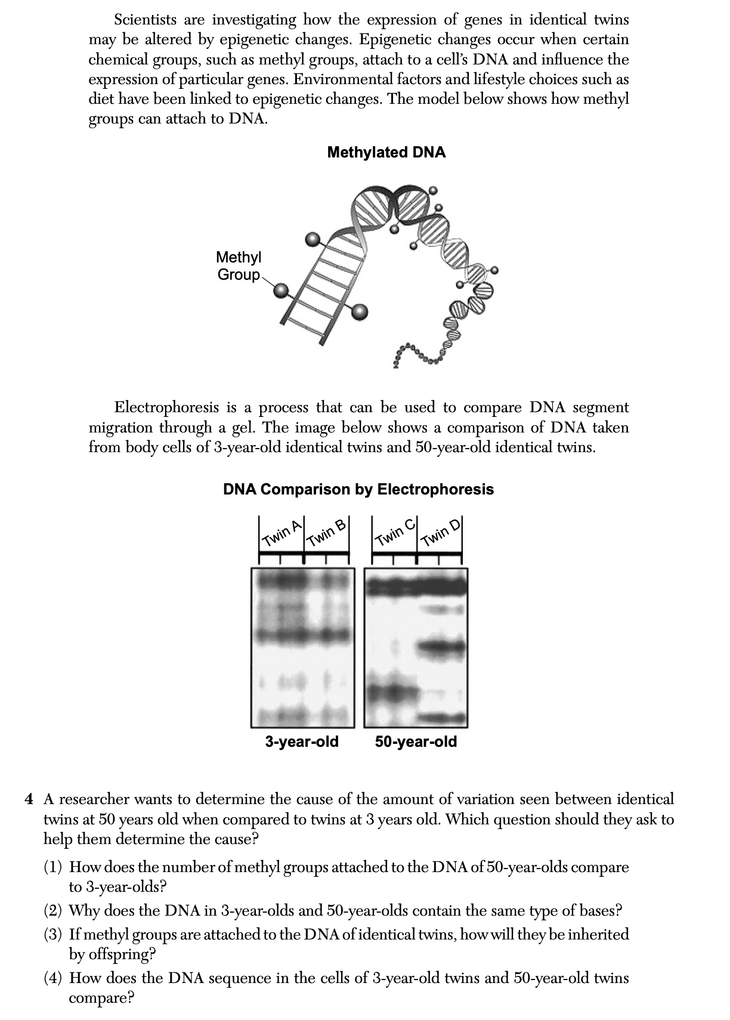 Scientists are investigating how the expression of genes in identical twins may be altered by epigenetic changes. Epigenetic changes occur when certain chemical groups, such as methyl groups, attach to a cell's DNA and influence the expression of particular genes. Environmental factors and lifestyle choices such as diet have been linked to epigenetic changes. The model below shows how methyl groups can attach to DNA.

Methylated DNA

Methyl Group

Electrophoresis is a process that can be used to compare DNA segment migration through a gel. The image below shows a comparison of DNA taken from body cells of 3-year-old identical twins and 50-year-old identical twins.

DNA Comparison by Electrophoresis

Twin A Twin B Twin C Twin D

3-year-old 50-year-old

4 A researcher wants to determine the cause of the amount of variation seen between identical twins at 50 years old when compared to twins at 3 years old. Which question should they ask to help them determine the cause?

(1) How does the number of methyl groups attached to the DNA of 50-year-olds compare to 3-year-olds?

(2) Why does the DNA in 3-year-olds and 50-year-olds contain the same type of bases?

(3) If methyl groups are attached to the DNA of identical twins, how will they be inherited by offspring?

(4) How does the DNA sequence in the cells of 3-year-old twins and 50-year-old twins compare?